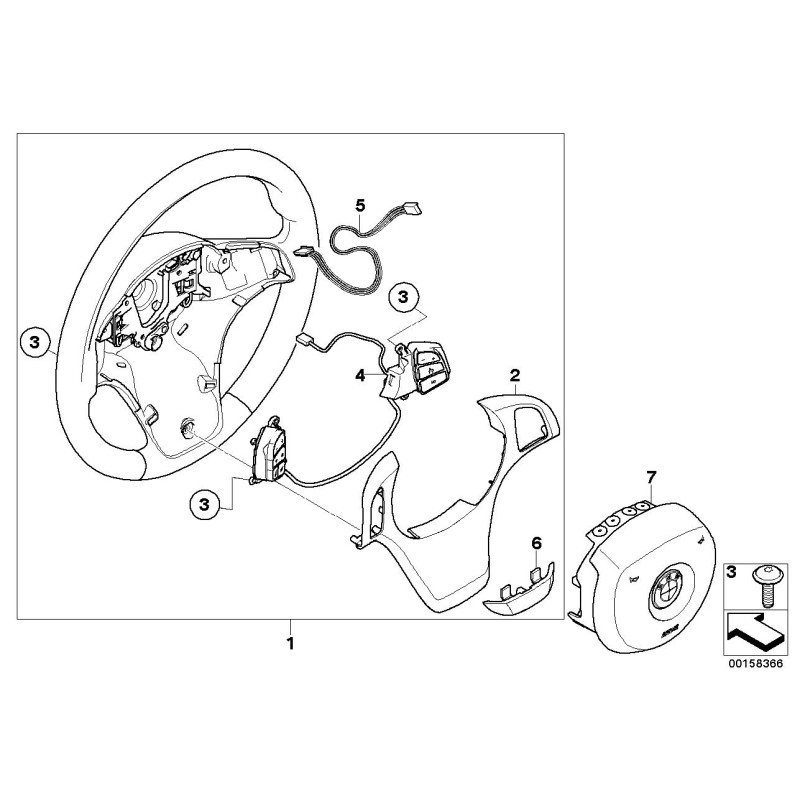 5
3
3
4
2
3
7
6
3
1
00158366