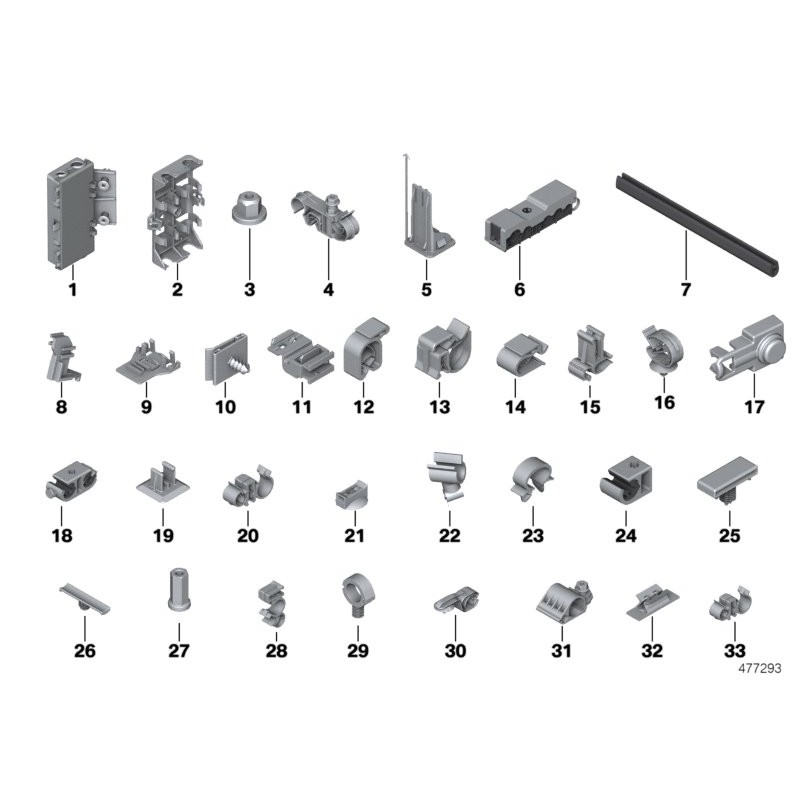 1 2 3 4 5 6 7

8 9 10 11 12 13 14 15 16 17

18 19 20 21 22 23 24 25

26 27 28 29 30 31 32 33

477293