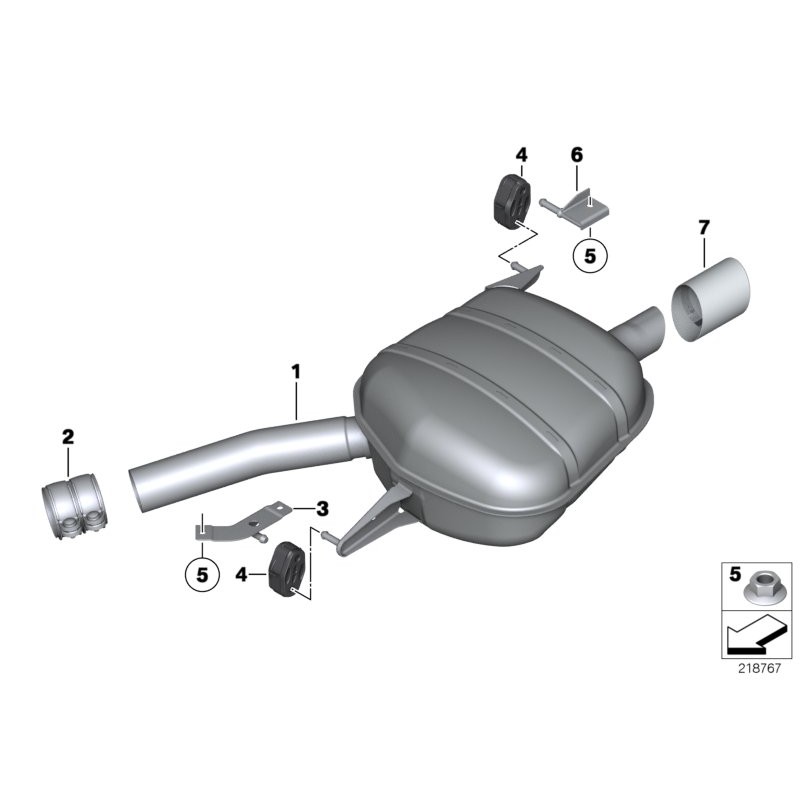 4
6
5
7
1
2
3
5
4
5
218767