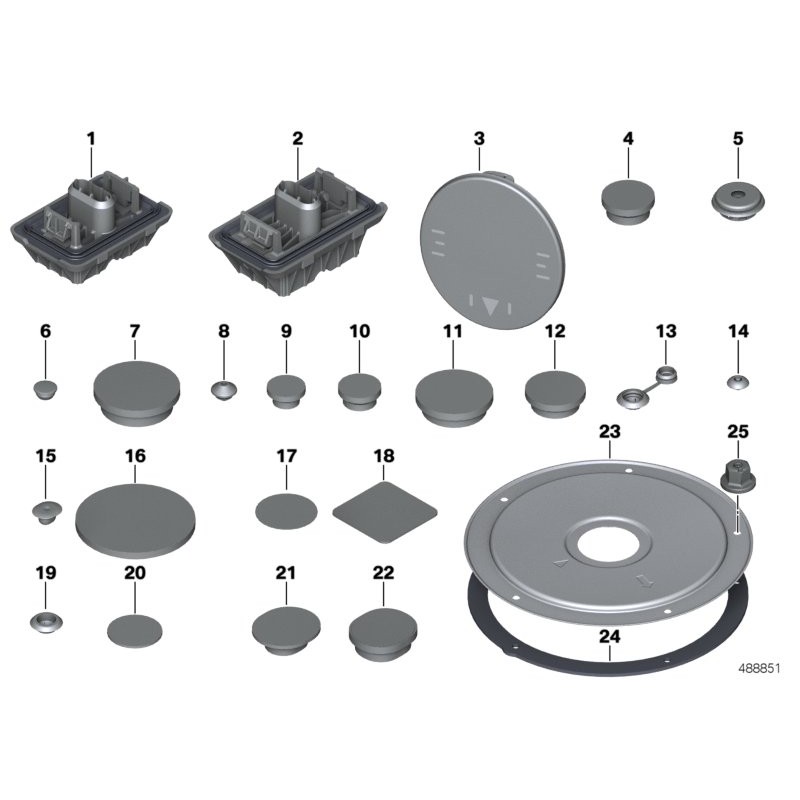 1
2
3
4
5
6
7
8
9
10
11
12
13
14
15
16
17
18
23
25
19
20
21
22
24
488851