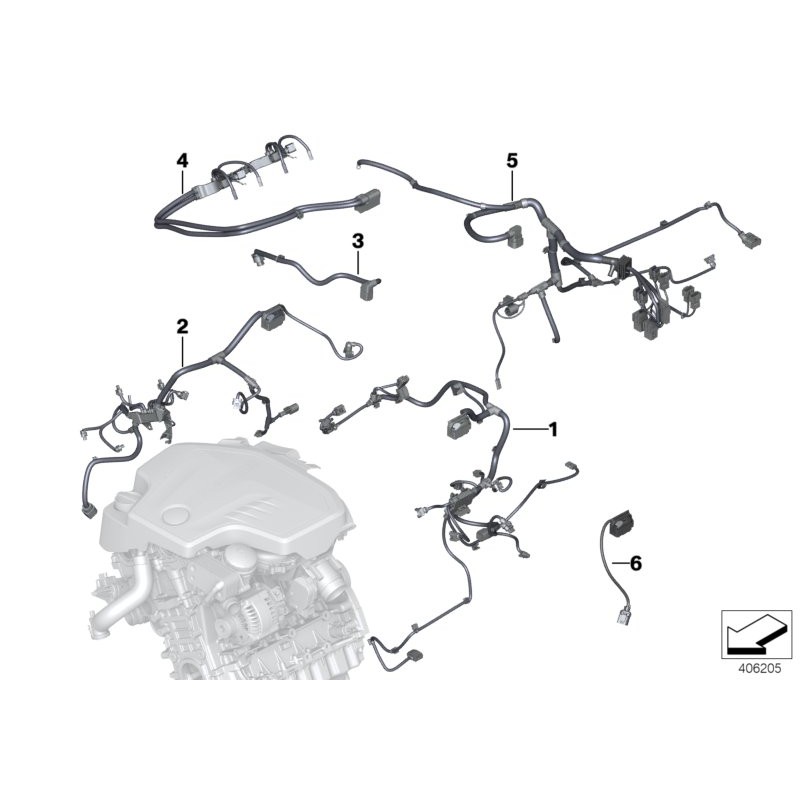 4
5
3
2
1
6
406205