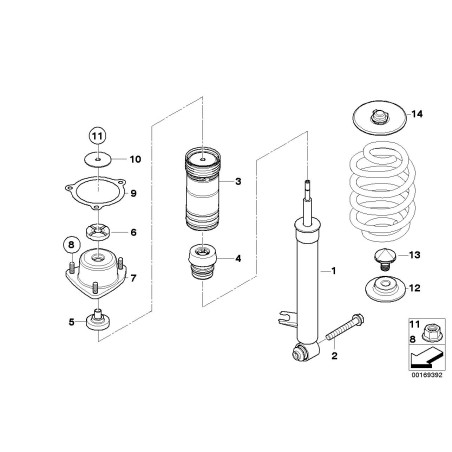 11
10
9
6
8
7
5
3
4
1
2
14
13
12
11
8
00169392