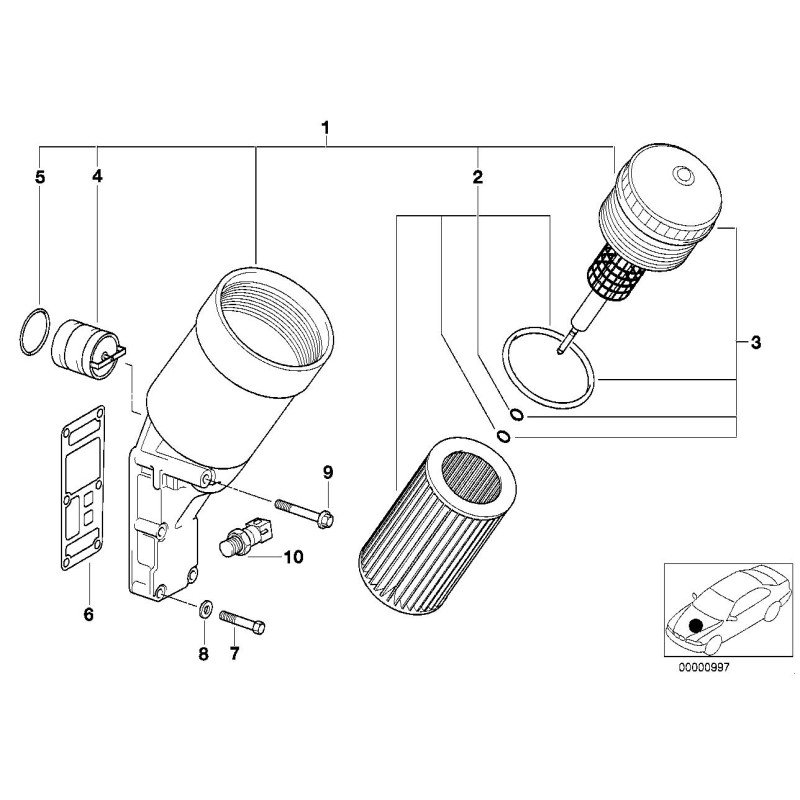 1
5
4
2
3
9
10
6
8
7
00000997