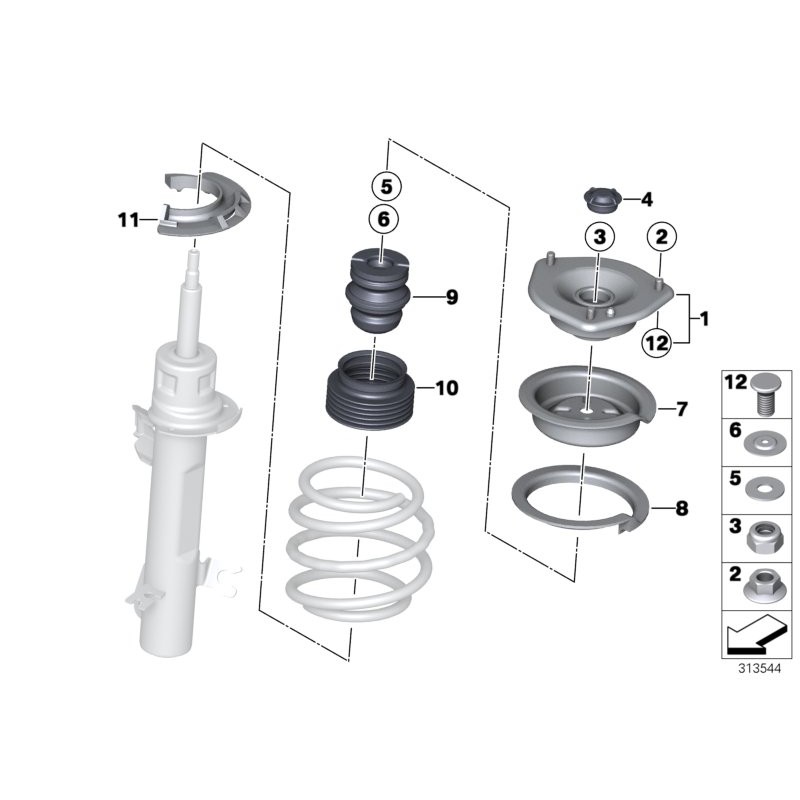 11
5
6
9
10
4
3
2
1
12
7
8
12
6
5
3
2
313544