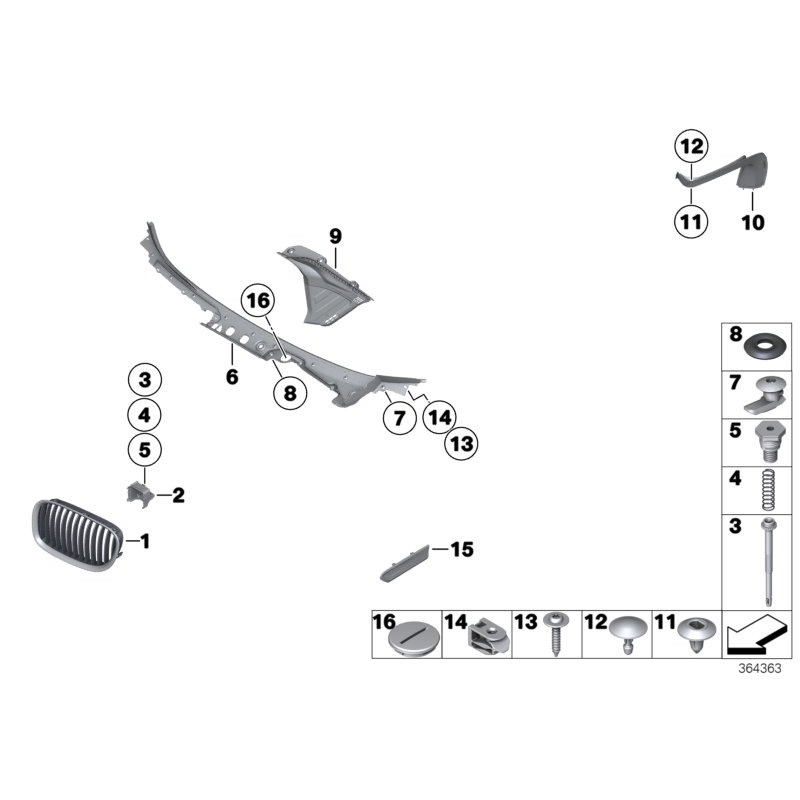 12
11
10
9
16
6
8
3
4
5
7
14
13
2
1
15
8
7
5
4
3
16
14
13
12
11
364363