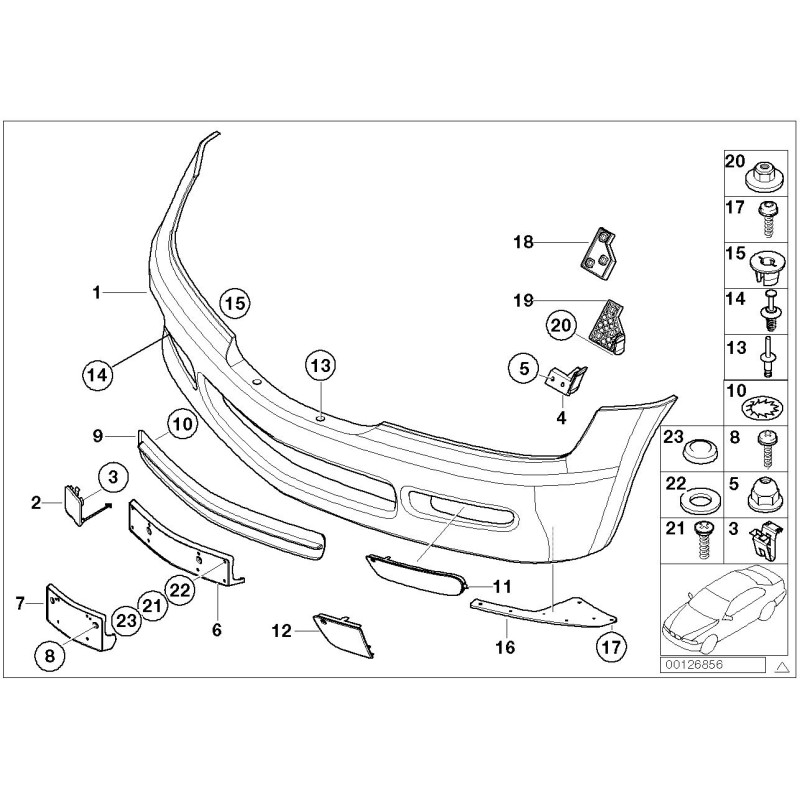 1
15
14
13
18
19
20
5
4
9
10
3
2
7
8
23
21
22
6
12
11
16
17
20
17
15
14
13
10
23
8
22
5
21
3
00126856