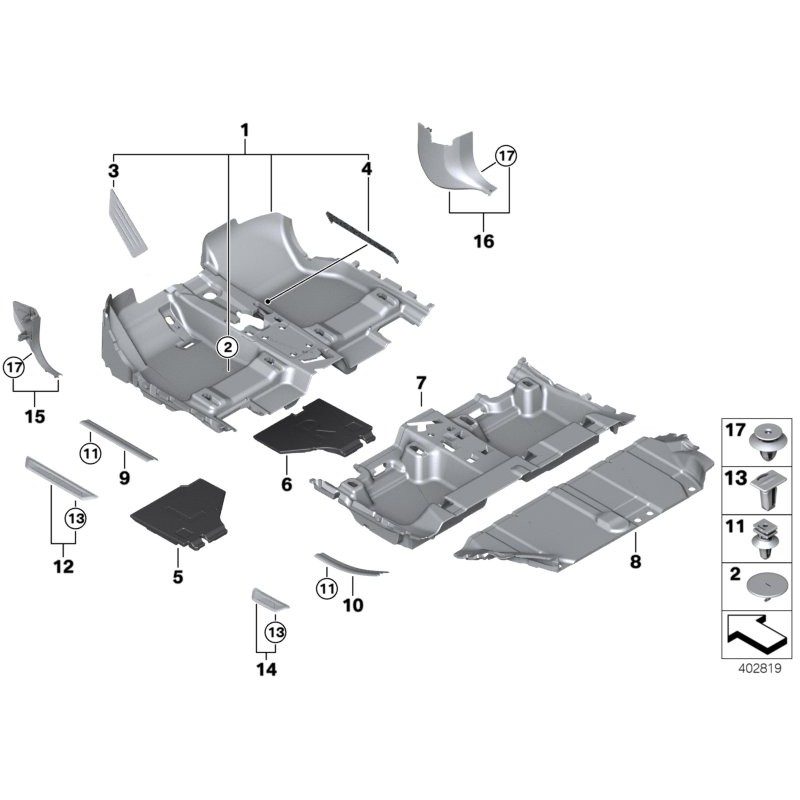 1
3
4
17
16
2
17
15
7
11
9
6
13
12
5
8
11
10
13
14
17
13
11
2
402819