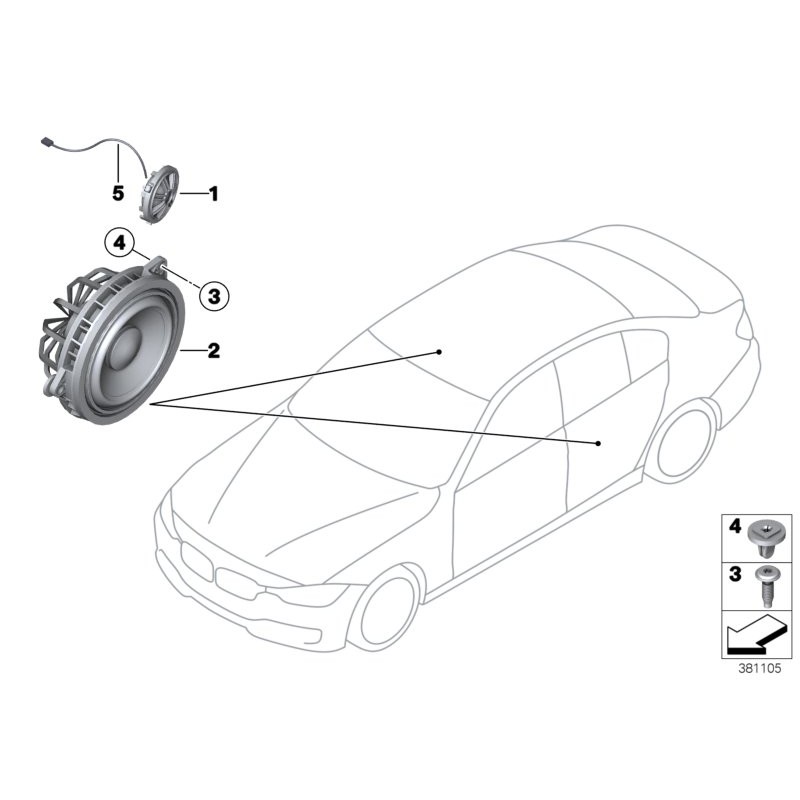 5
1
4
3
2
4
3
381105