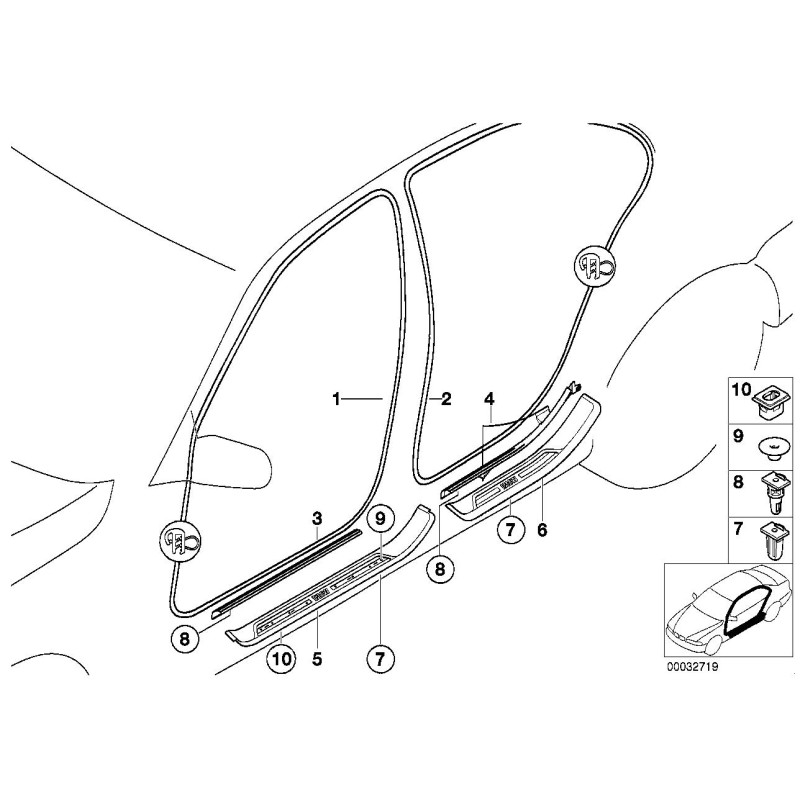 1
2
4
3
9
8
7
6
8
10
5
7
10
9
8
7
00032719