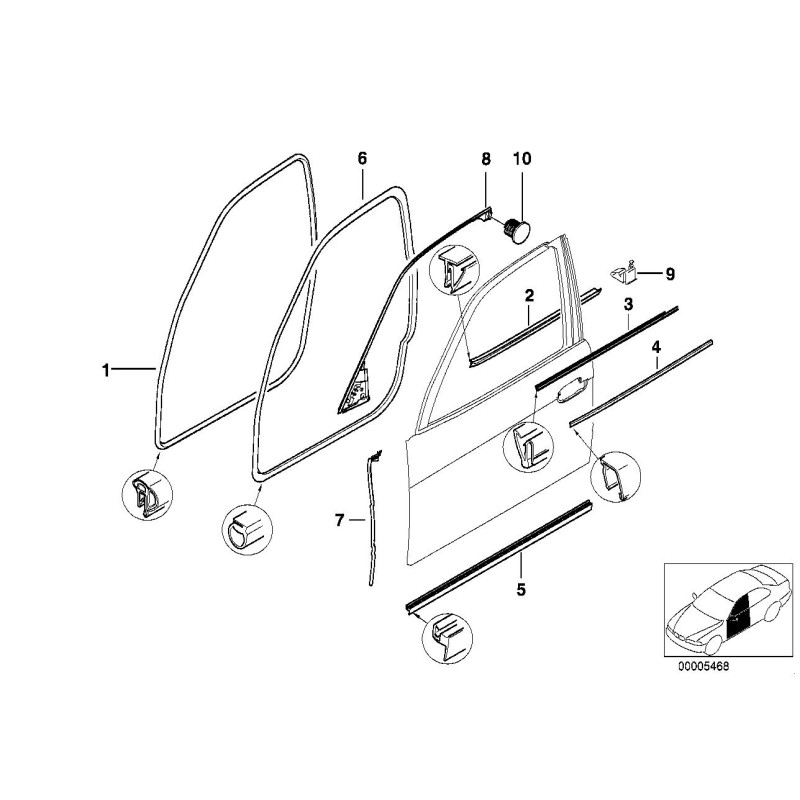 6
8
10
9
2
3
4
1
7
5
00005468