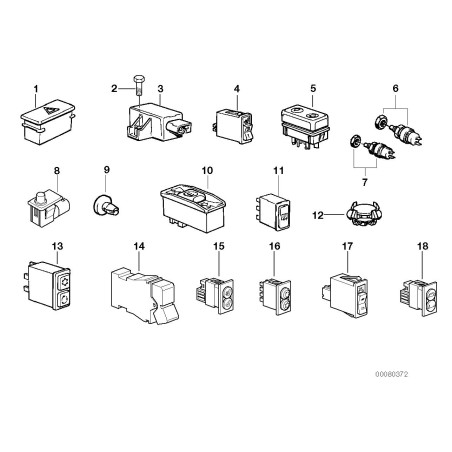 1
2
3
4
5
6
7
8
9
10
11
12
13
14
15
16
17
18
00080372