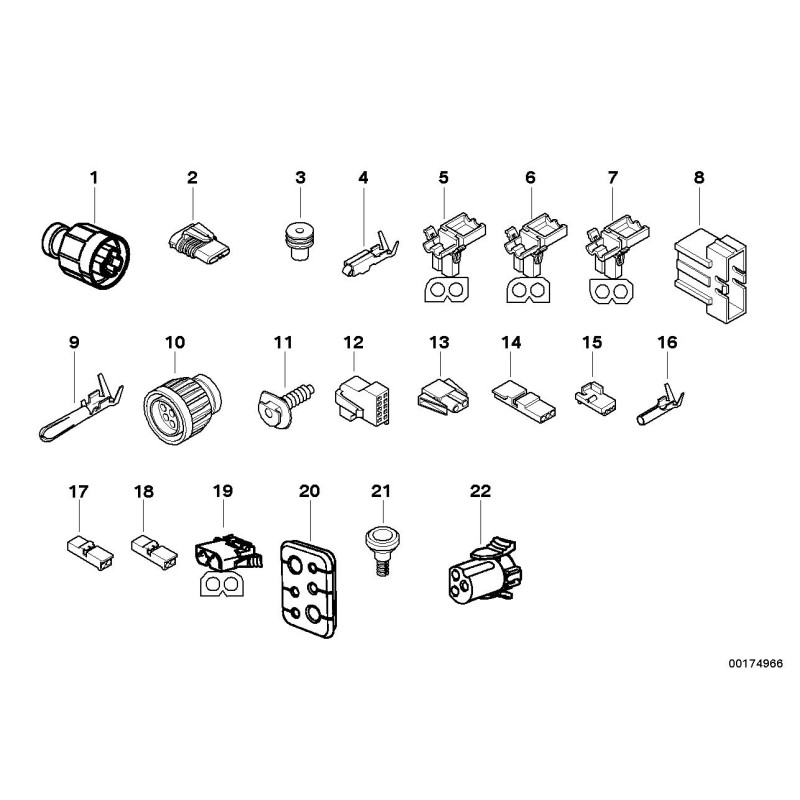 1 2 3 4 5 6 7 8

9 10 11 12 13 14 15 16

17 18 19 20 21 22

00174966