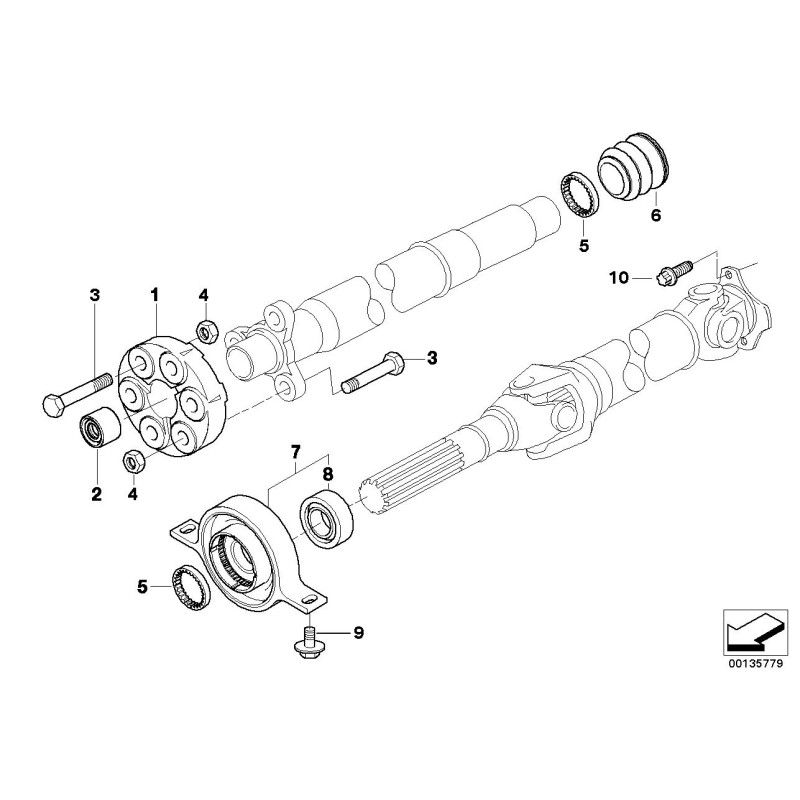 6
5
10
3
1
4
3
2
4
7
8
5
9
00135779