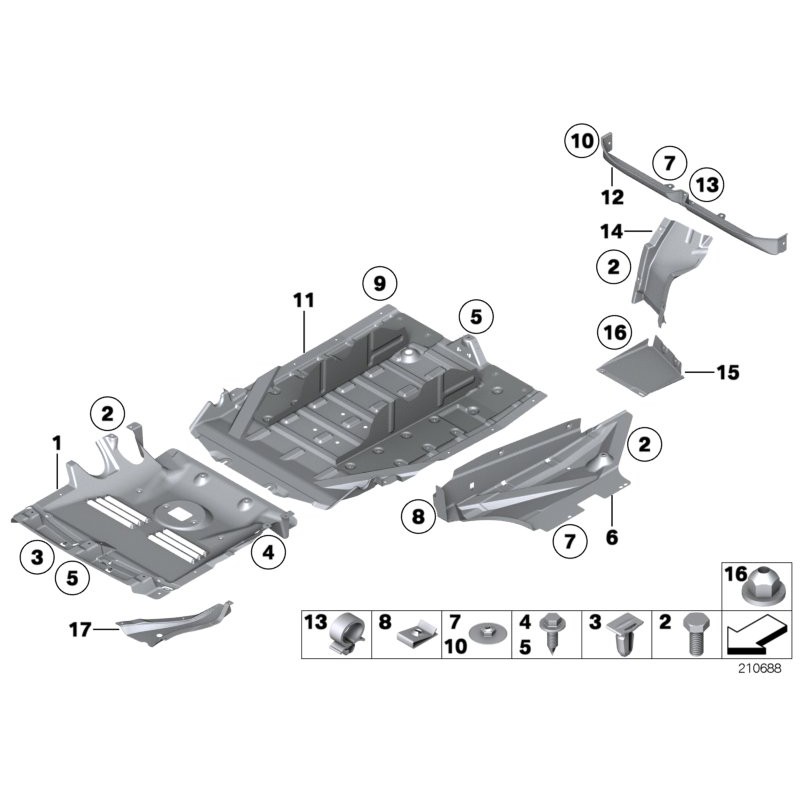 10
7
13
12
14
2
9
11
5
16
15
2
1
2
8
7
6
3
5
4
17
16
13
8
7
10
4
5
3
2
210688