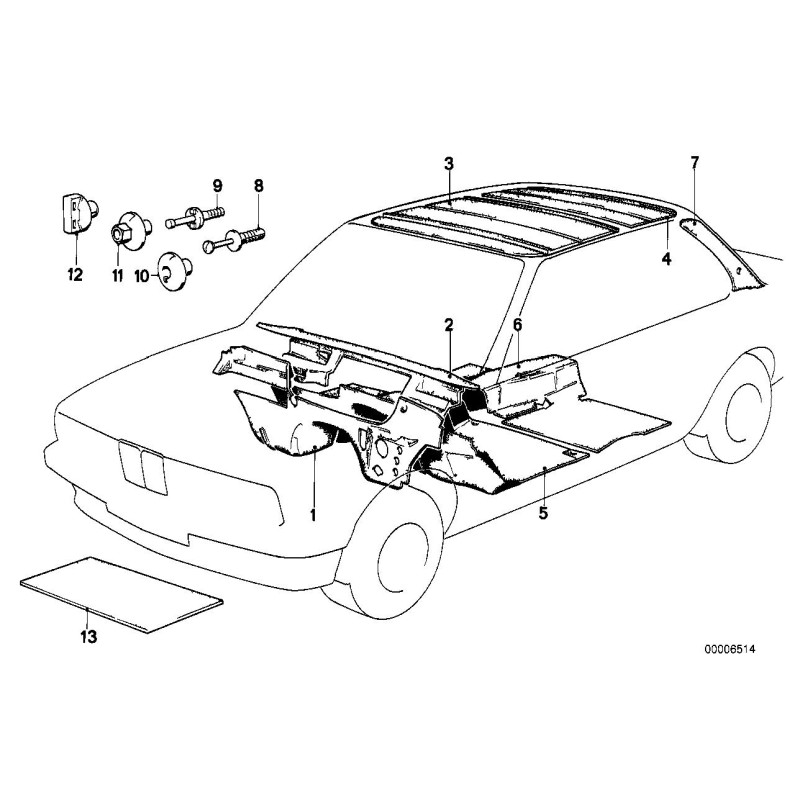 3
7
9
8
12
11
10
4
2
6
1
5
13
00006514