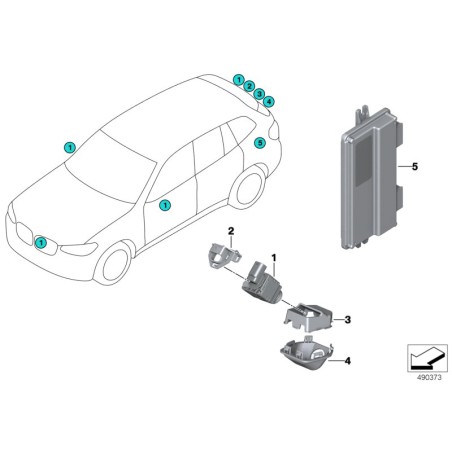 1
2
3
4
1
5
1
1
5
2
1
3
4
490373