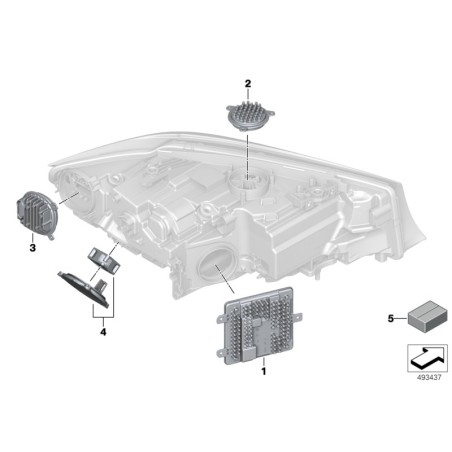 2
3
4
1
5
493437