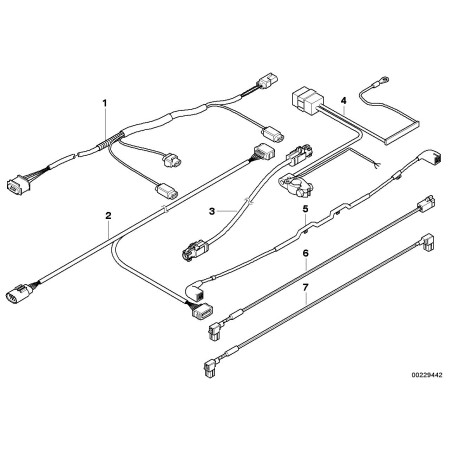 1
4
2
3
5
6
7
00229442