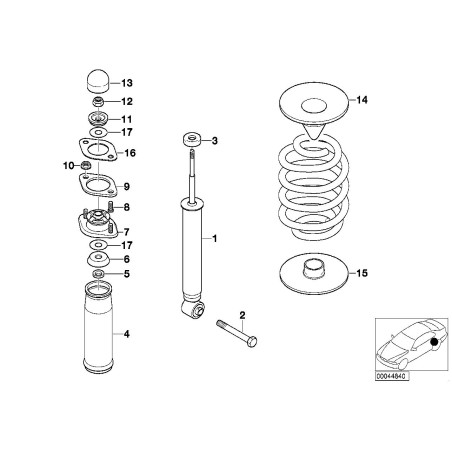 13
12
11
17
16
10
9
8
7
17
6
5
4
3
1
2
14
15
00044840