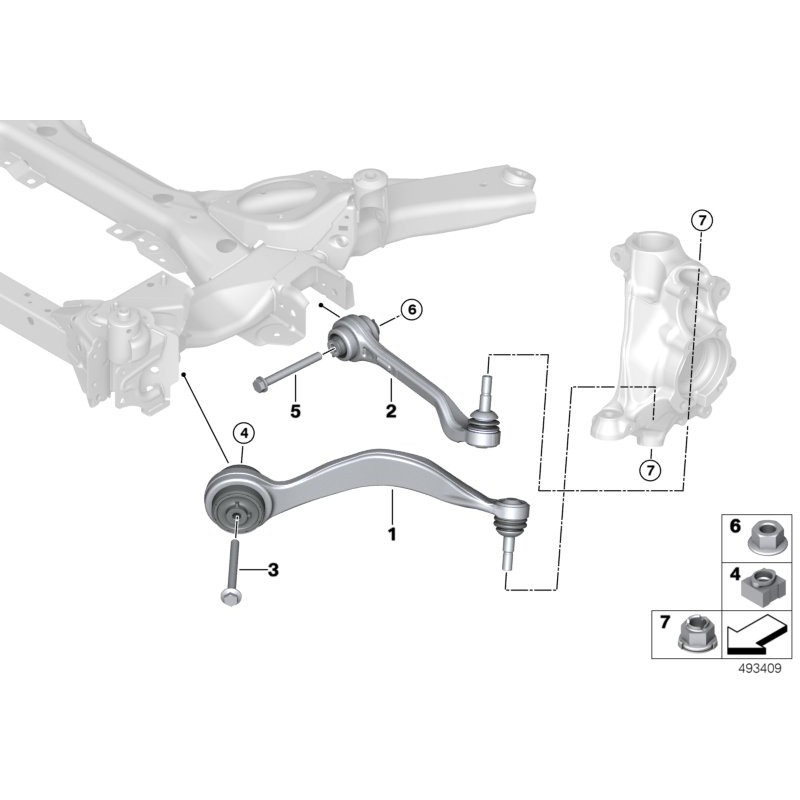 7
6
5
2
4
7
1
3
6
4
7
493409