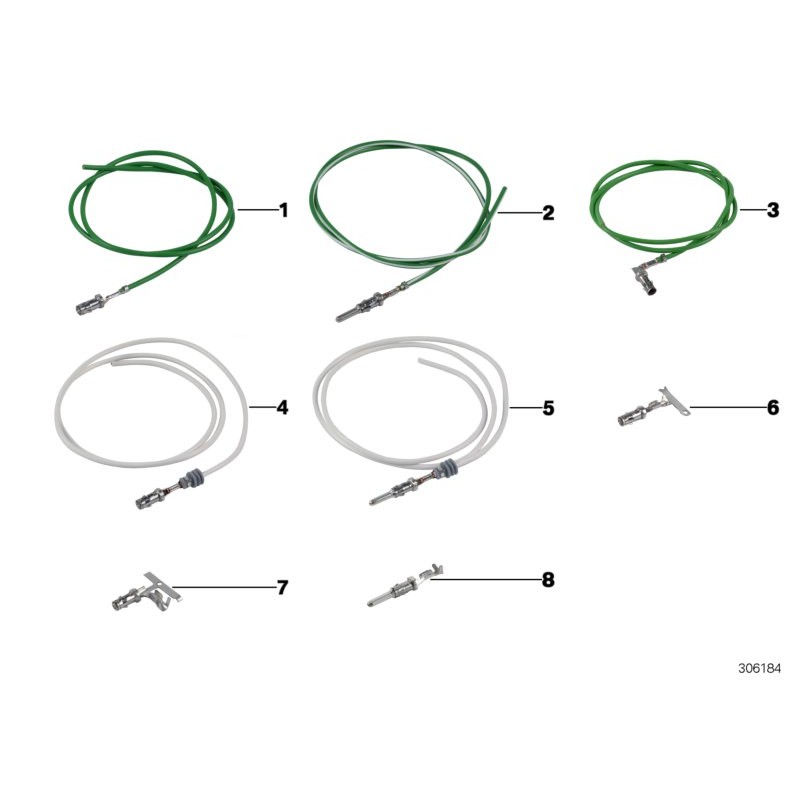 1
2
3
4
5
6
7
8
306184