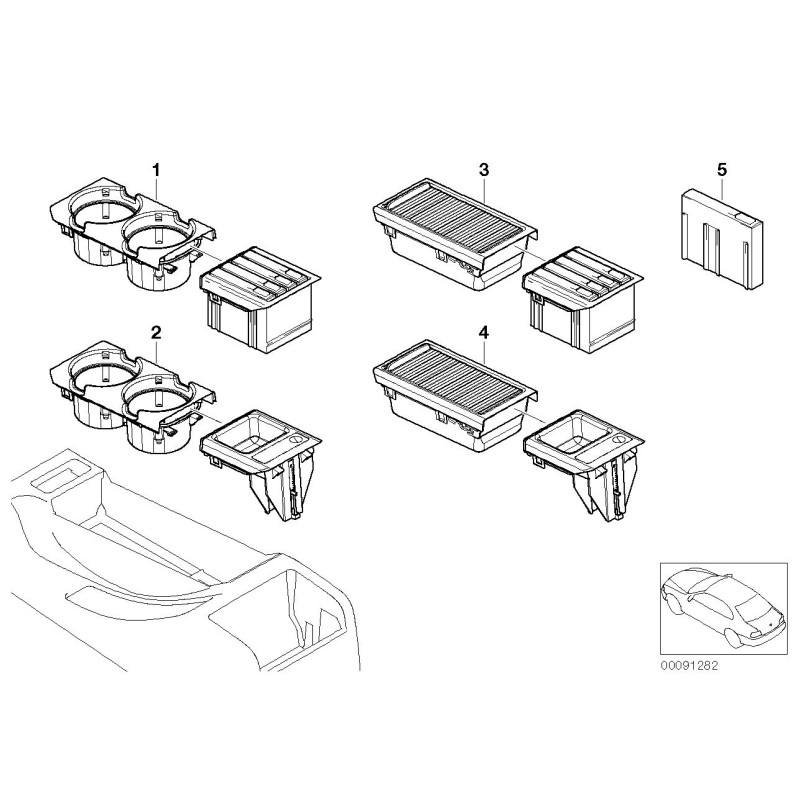 1
3
5
2
4
00091282