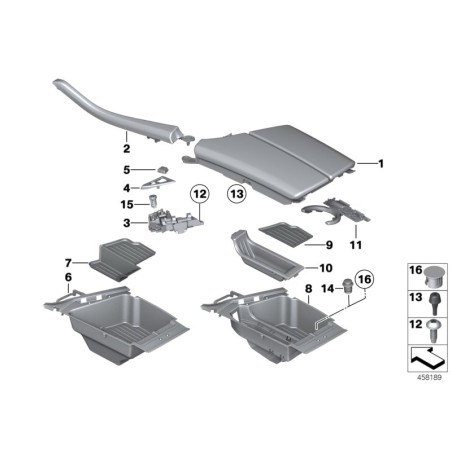 2
1
5
4
12
13
15
3
9
11
7
10
6
8
14
16
16
13
12
458189