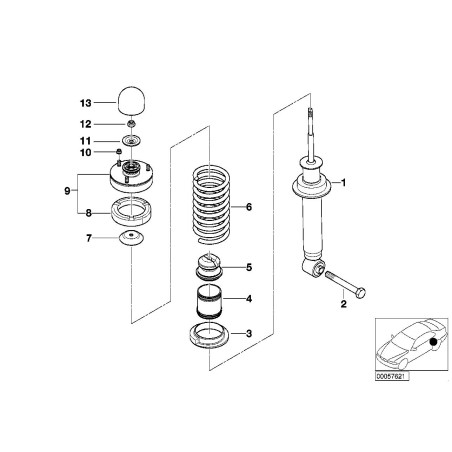 13
12
11
10
9
8
7
6
5
4
3
1
2
00057621