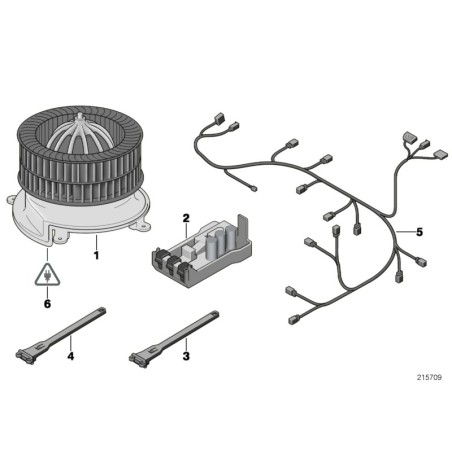 2
5
1
6
4
3
215709