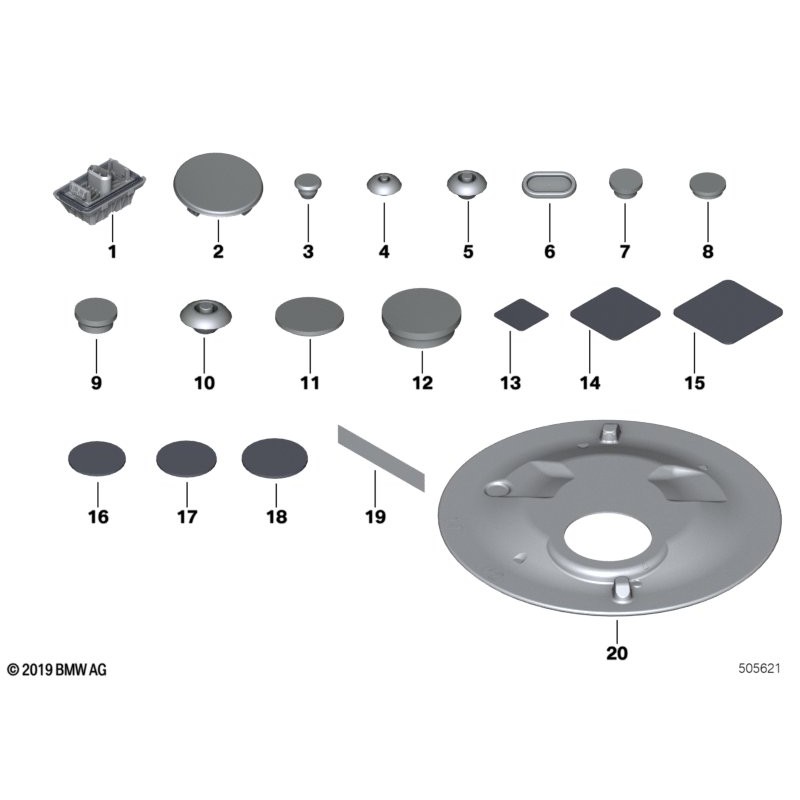 1 2 3 4 5 6 7 8

9 10 11 12 13 14 15

16 17 18 19

20

© 2019 BMW AG

505621