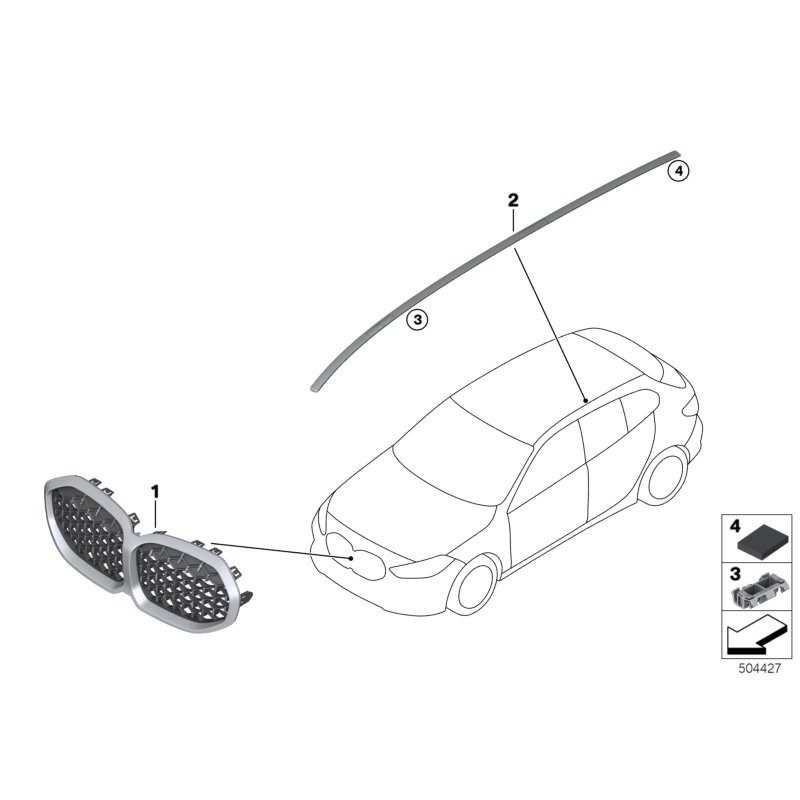 4
2
3
1
4
3
504427