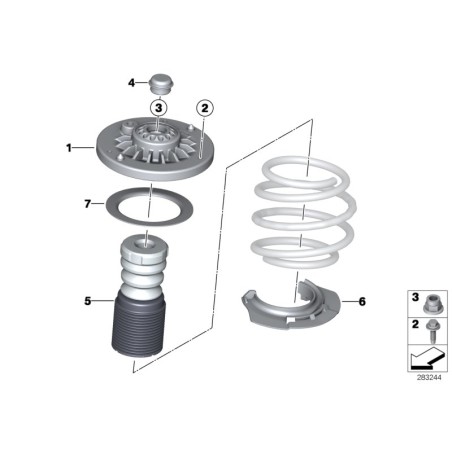 4
3
2
1
7
5
6
3
2
283244