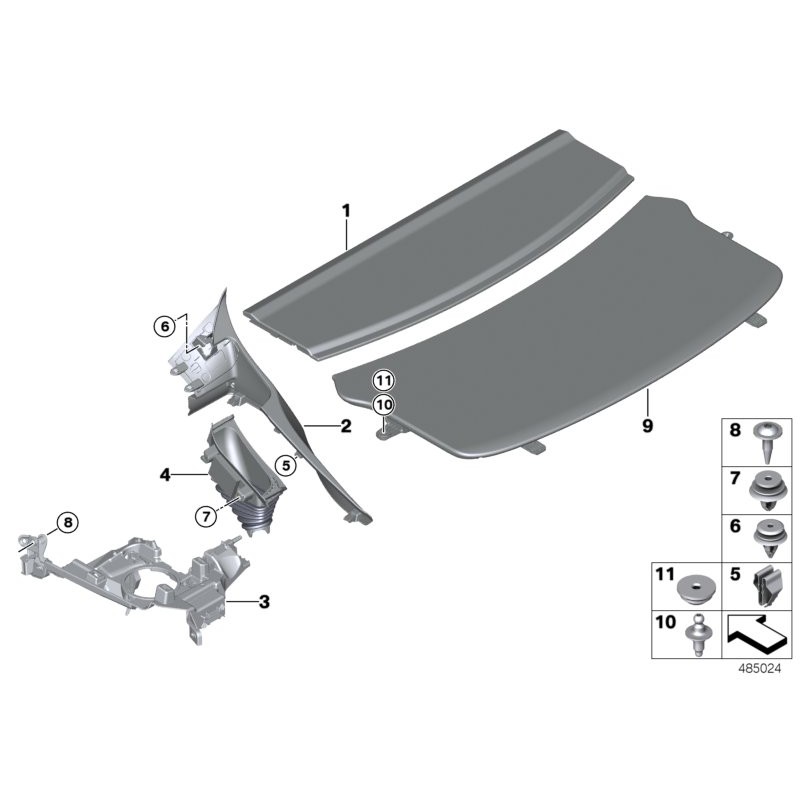 1
6
11
10
2
9
5
4
7
8
3
8
7
6
11
5
10
485024