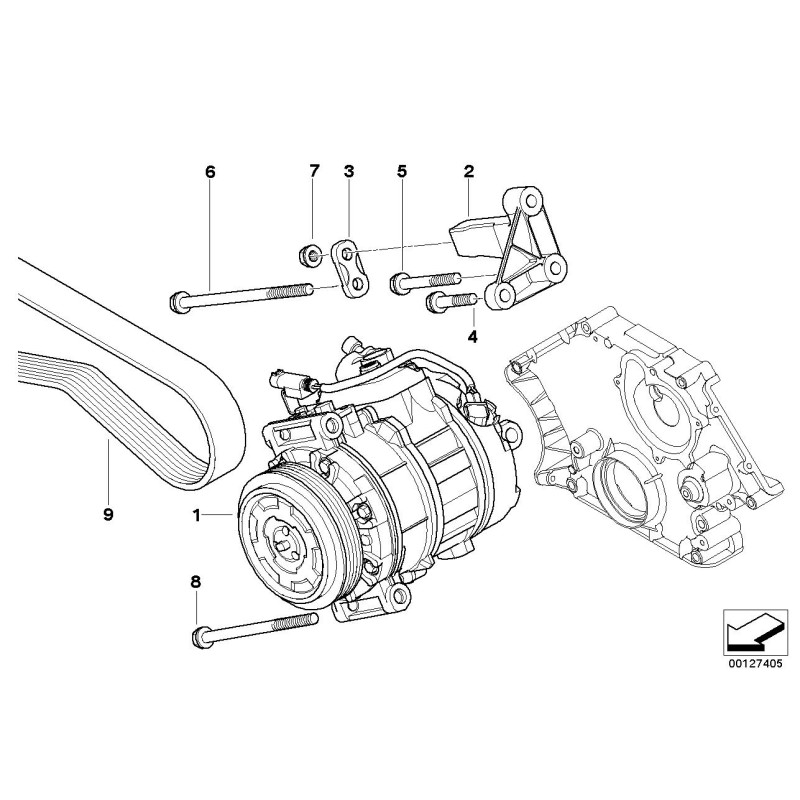 6
7
3
5
2
4
9
1
8
00127405