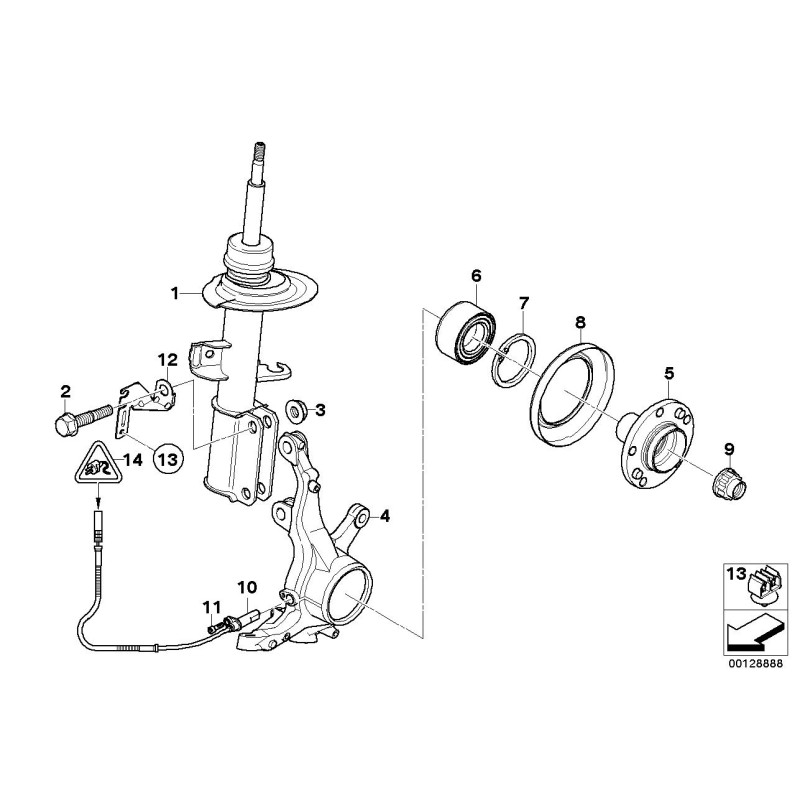 1
12
2
3
14
13
4
10
11
6
7
8
5
9
13
00128888