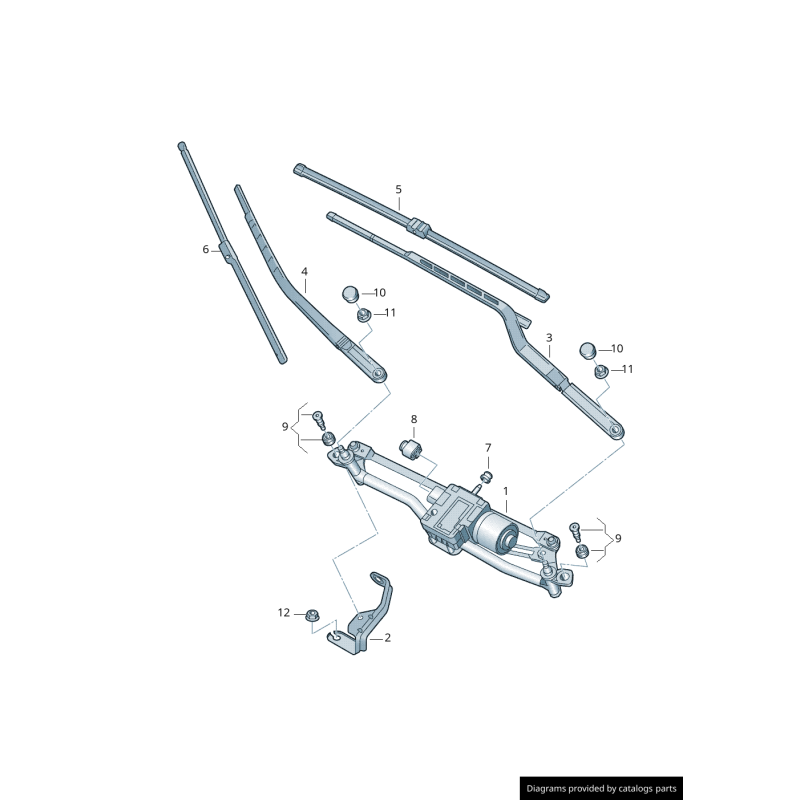 5
6
4
10
11
3
10
11
9
8
7
1
9
12
2
Diagrams provided by catalogs parts