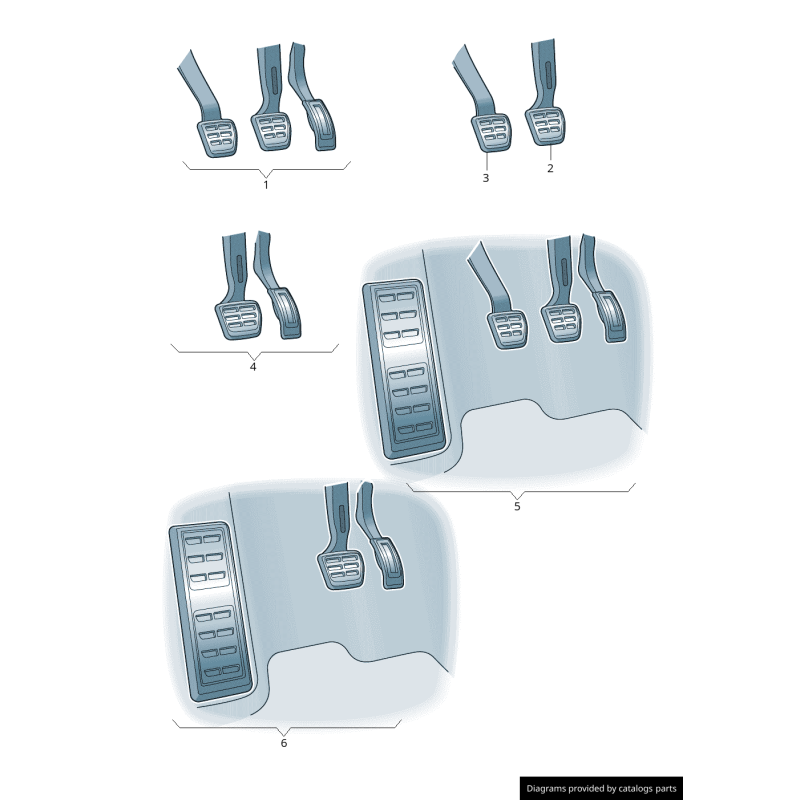 1

3
2

4

5

6

Diagrams provided by catalogs parts