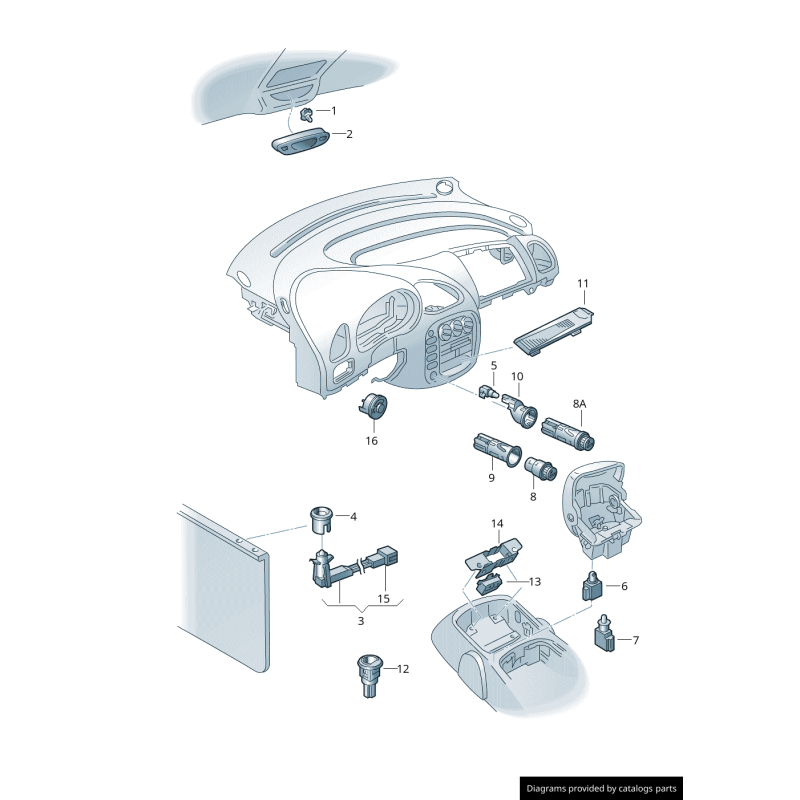 1
2
11
5
10
8A
16
9
8
4
14
13
6
15
3
7
12
Diagrams provided by catalogs parts