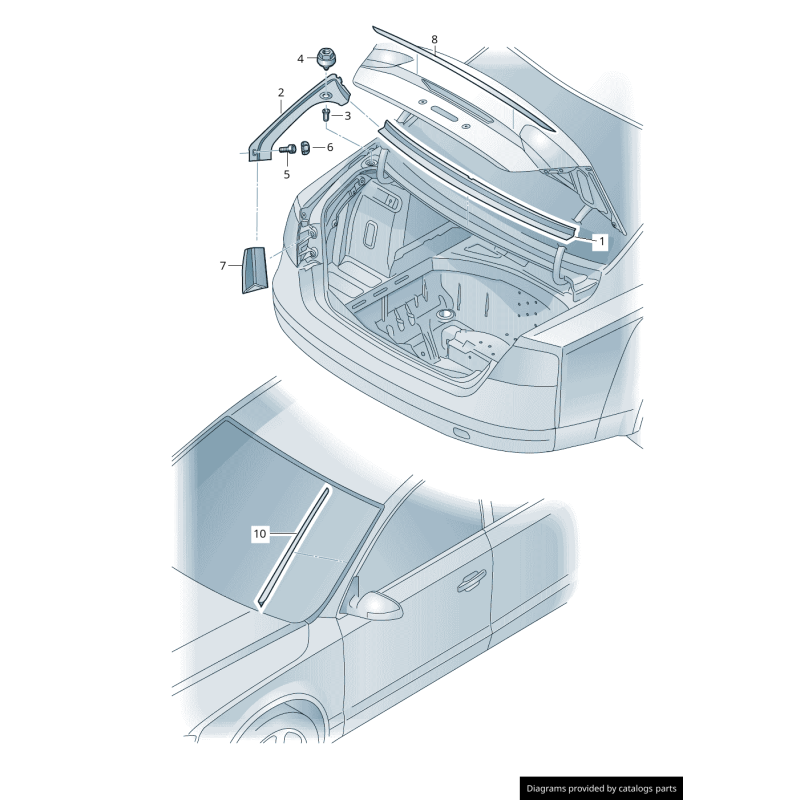 8
4
2
3
6
5
1
7
10
Diagrams provided by catalogs parts