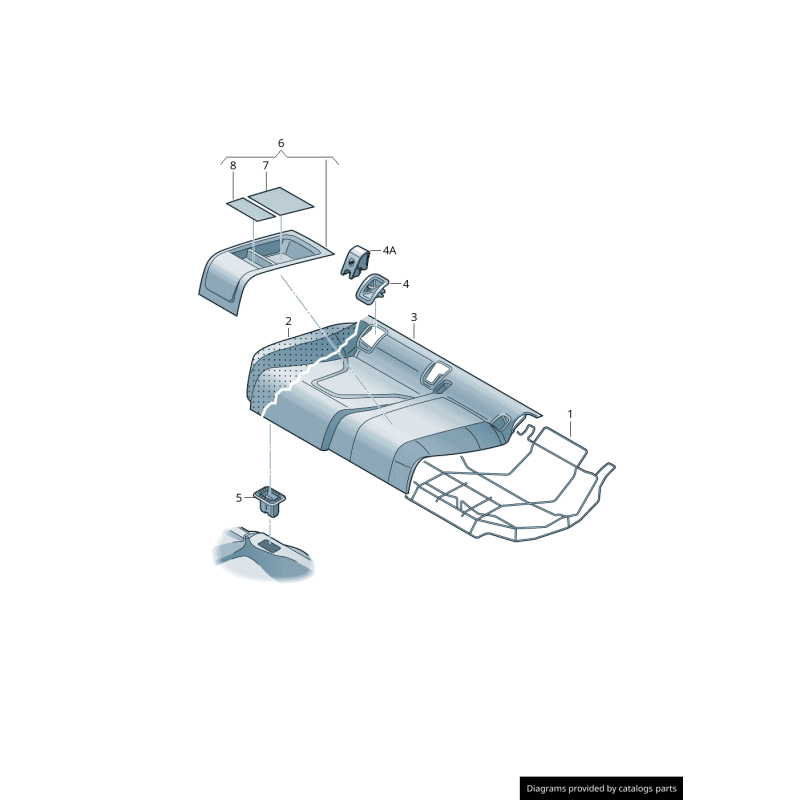 6
8
7
4A
4
2
3
1
5
Diagrams provided by catalogs parts