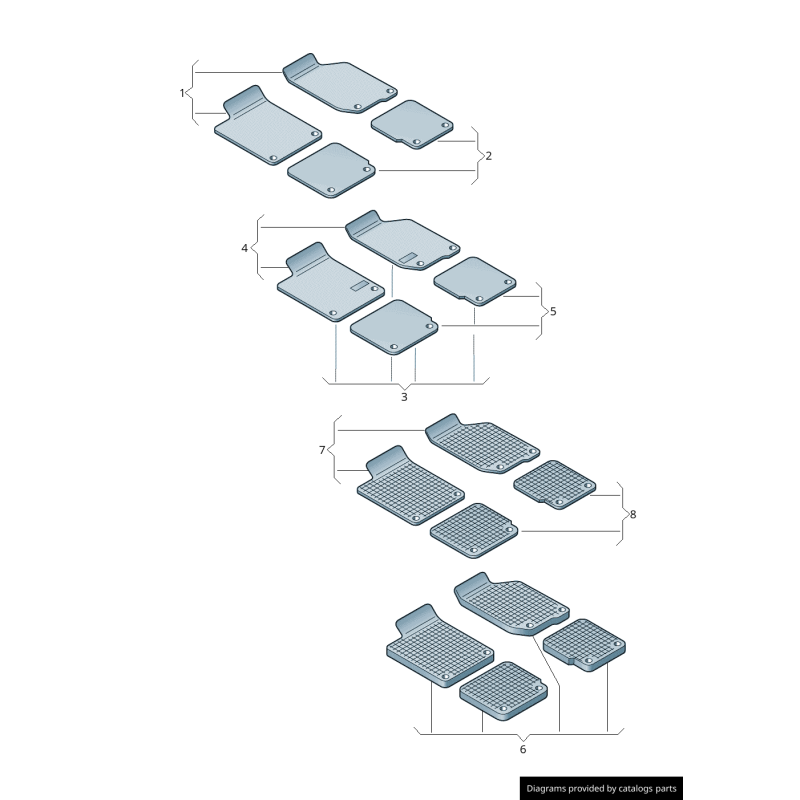 1
2
4
5
3
7
8
6
Diagrams provided by catalogs parts