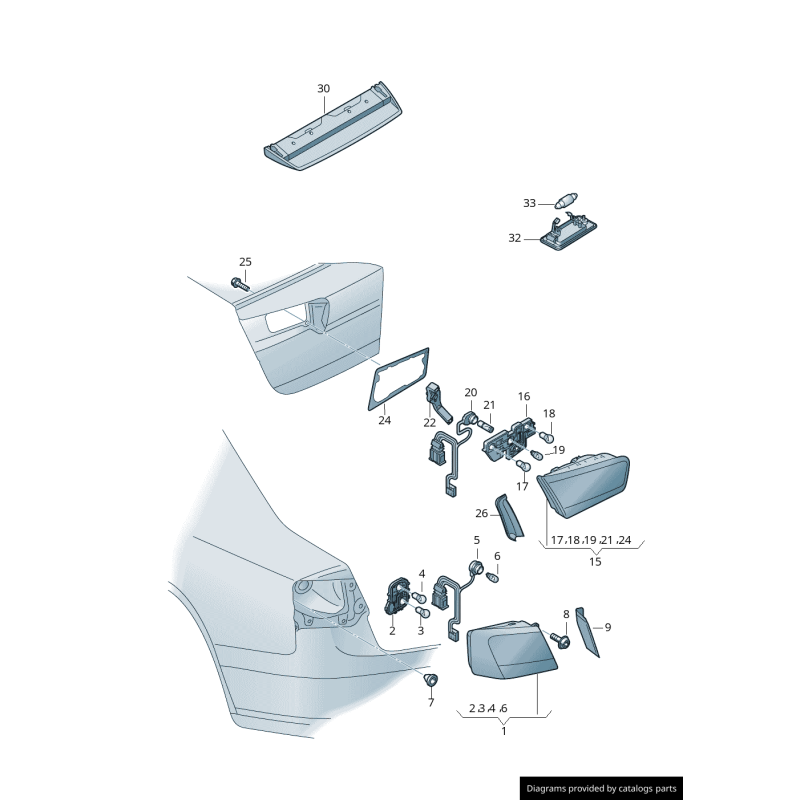 30

33

32

25

24

22

20

21

16

18

19

17

26

17,18,19,21,24

15

5

6

4

2

3

8

9

7

2,3,4,6

1

Diagrams provided by catalogs parts