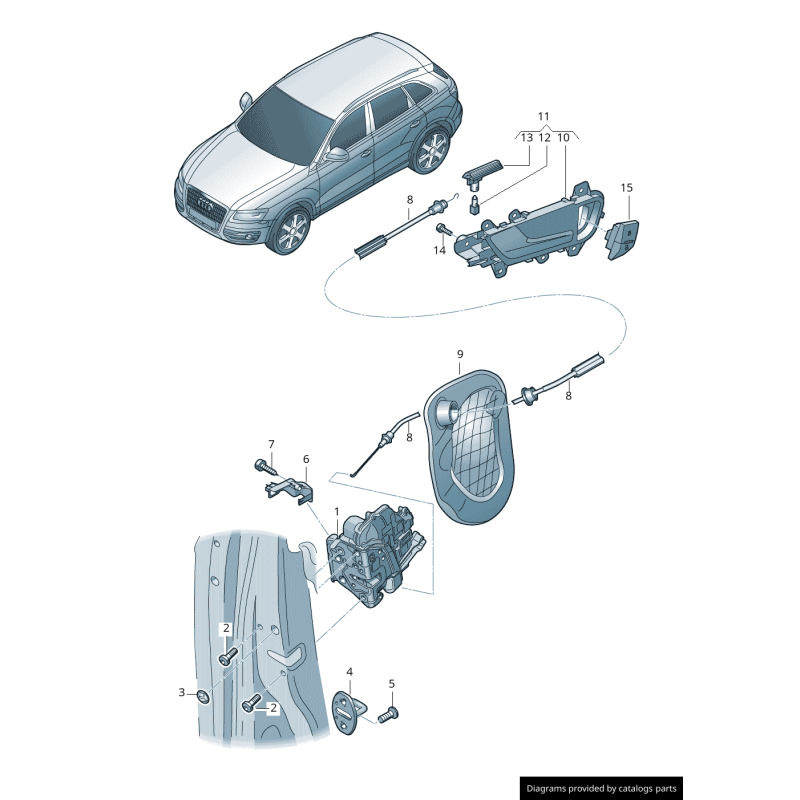 11
13 12 10
15
8
14
9
8
8
7
6
1
2
3
2
4
5
Diagrams provided by catalogs parts