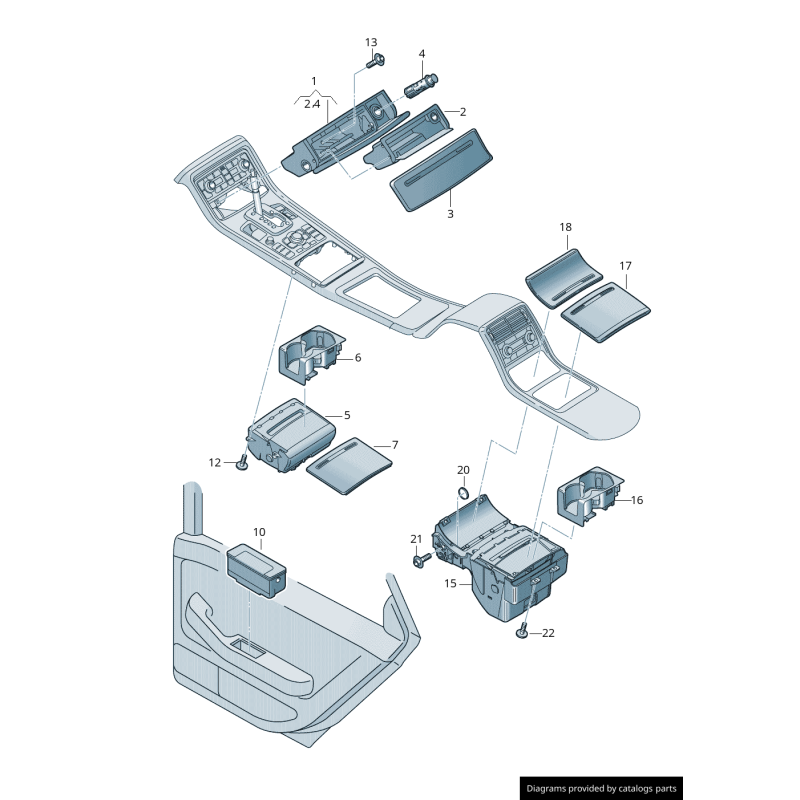 13
4
1
2,4
2
3
18
17
6
5
7
12
20
16
10
21
15
22
Diagrams provided by catalogs parts