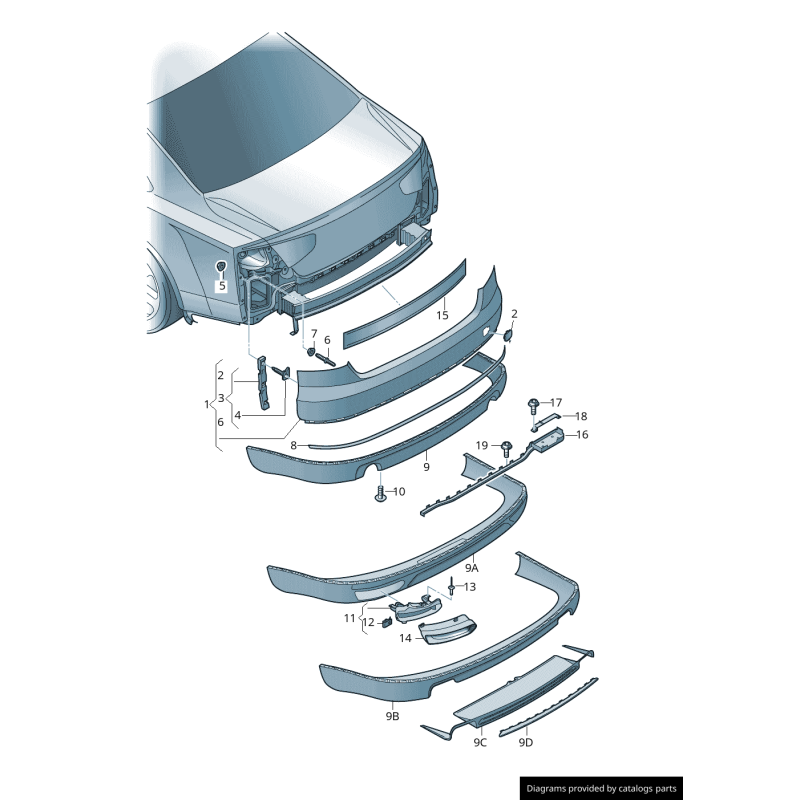 5
15
2
7
6
2
3
1
4
6
17
18
16
8
19
9
10
9A
13
11
12
14
9B
9C
9D
Diagrams provided by catalogs parts