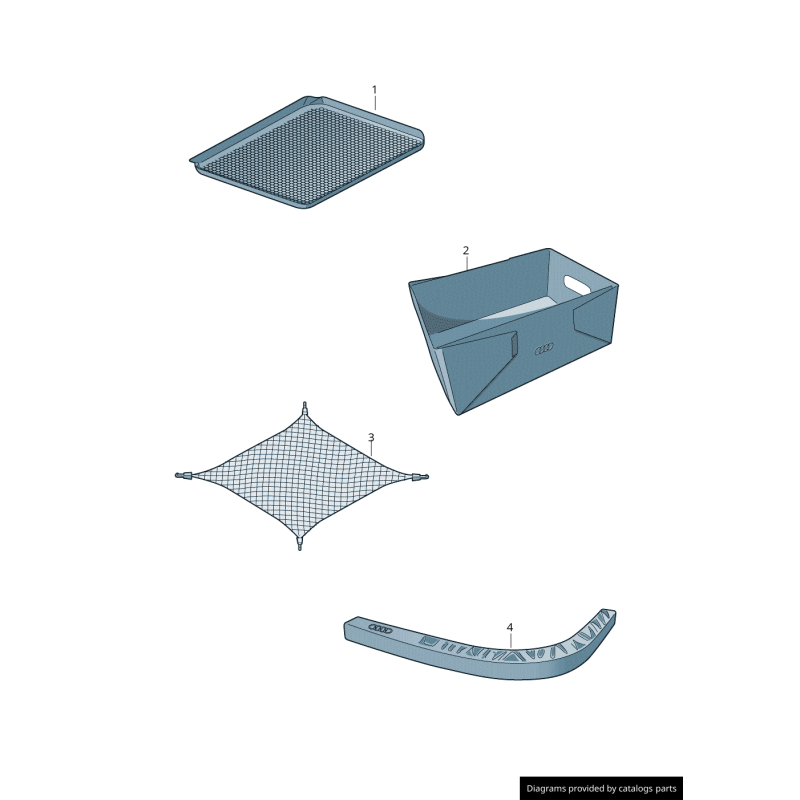 1

2

3

4

Diagrams provided by catalogs parts