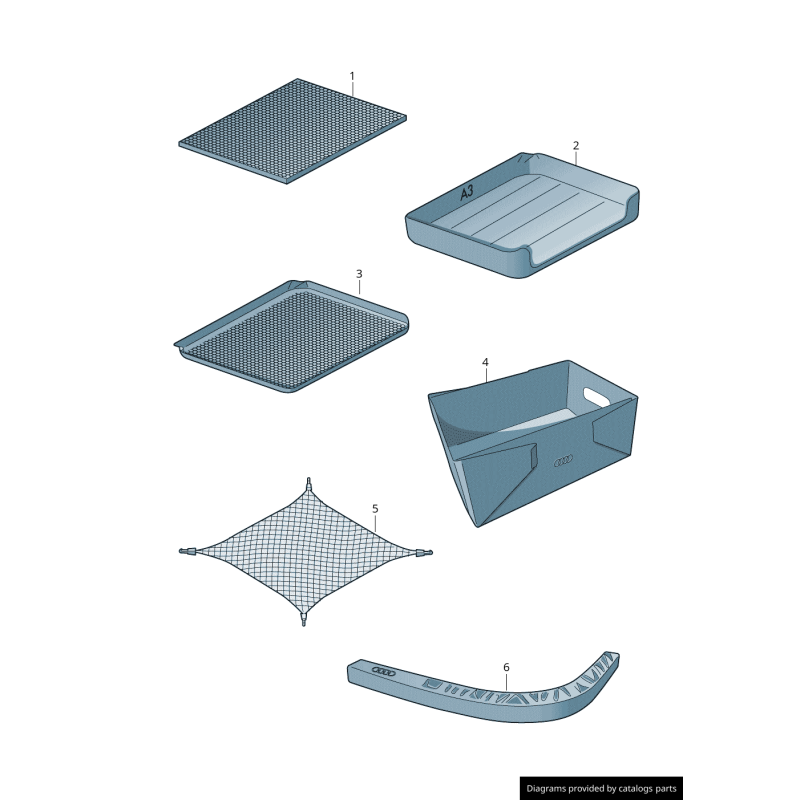 1

2

A3

3

4

5

6

Diagrams provided by catalogs parts