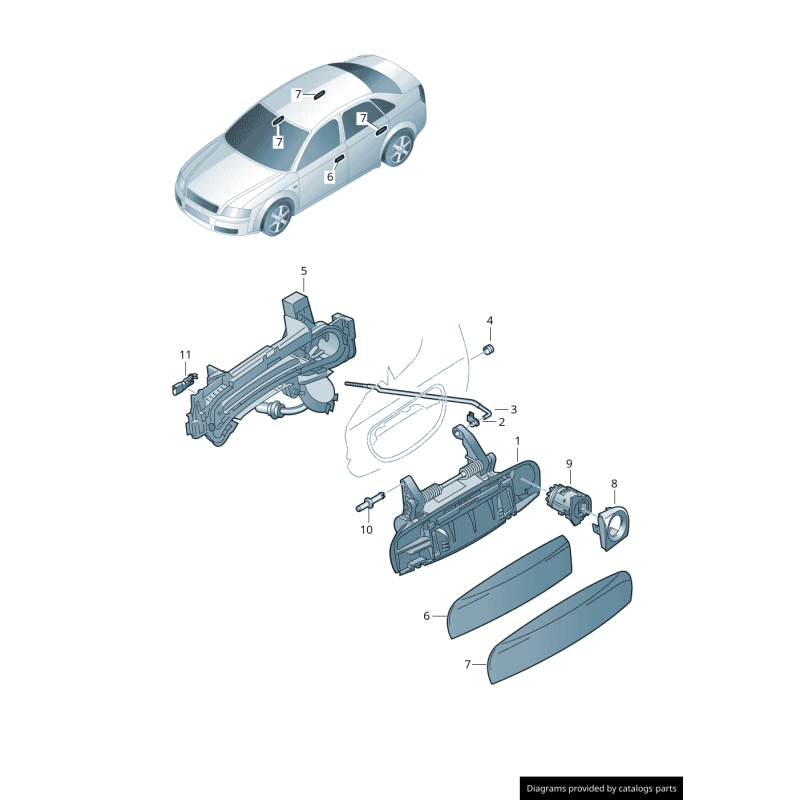 7
7
7
6
5
4
11
3
2
1
9
8
10
6
7
Diagrams provided by catalogs parts