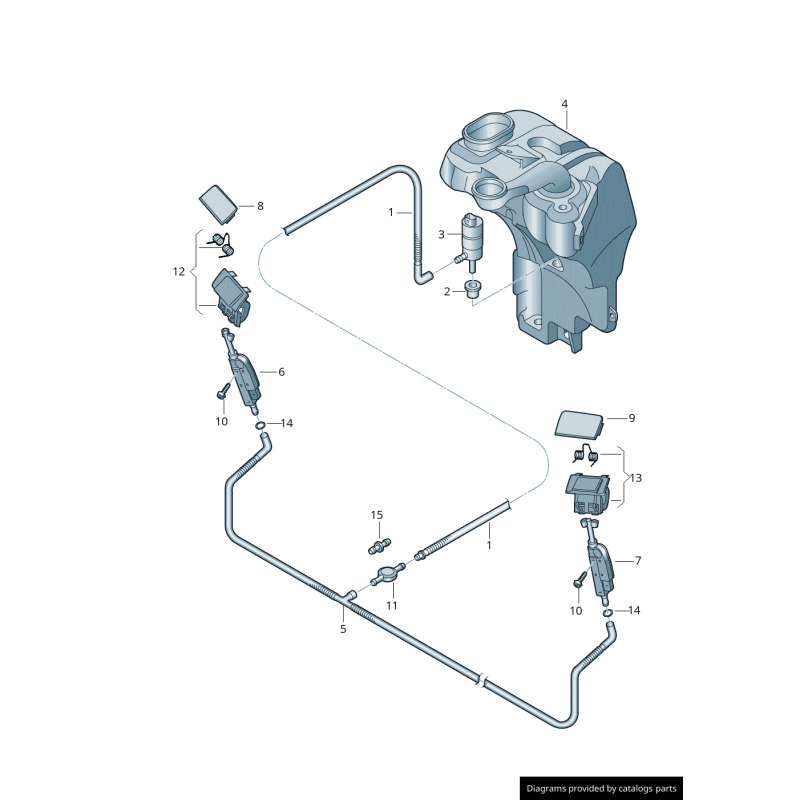 4
8
1
3
12
2
6
10
14
9
13
15
1
7
11
10
14
5
Diagrams provided by catalogs parts