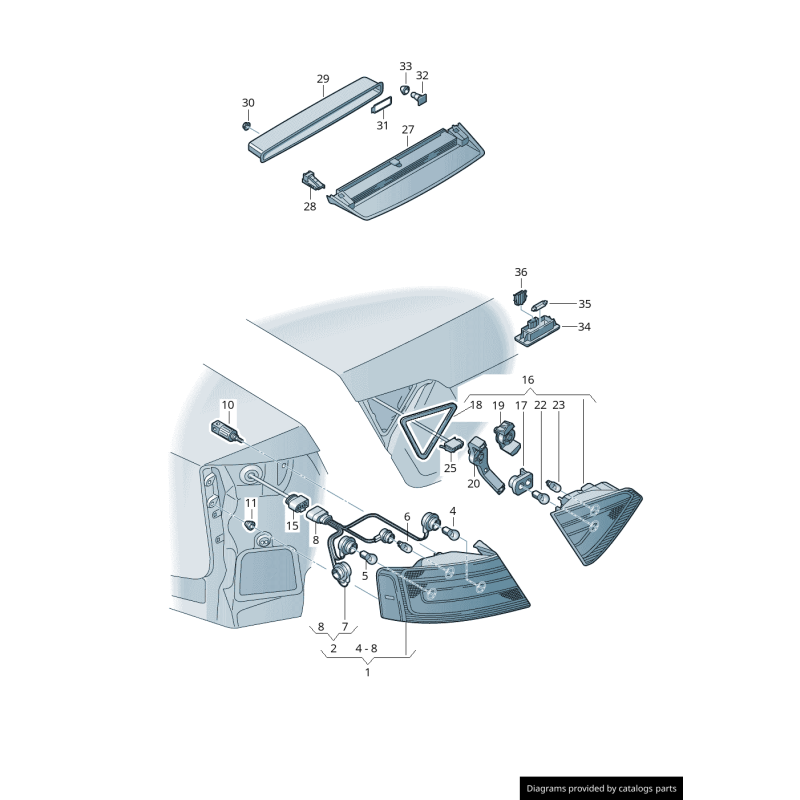 29
33
32
30
31
27
28
36
35
34
16
10
18
19
17
22
23
25
20
11
15
8
6
4
5
8
7
2
4 - 8
1
Diagrams provided by catalogs parts